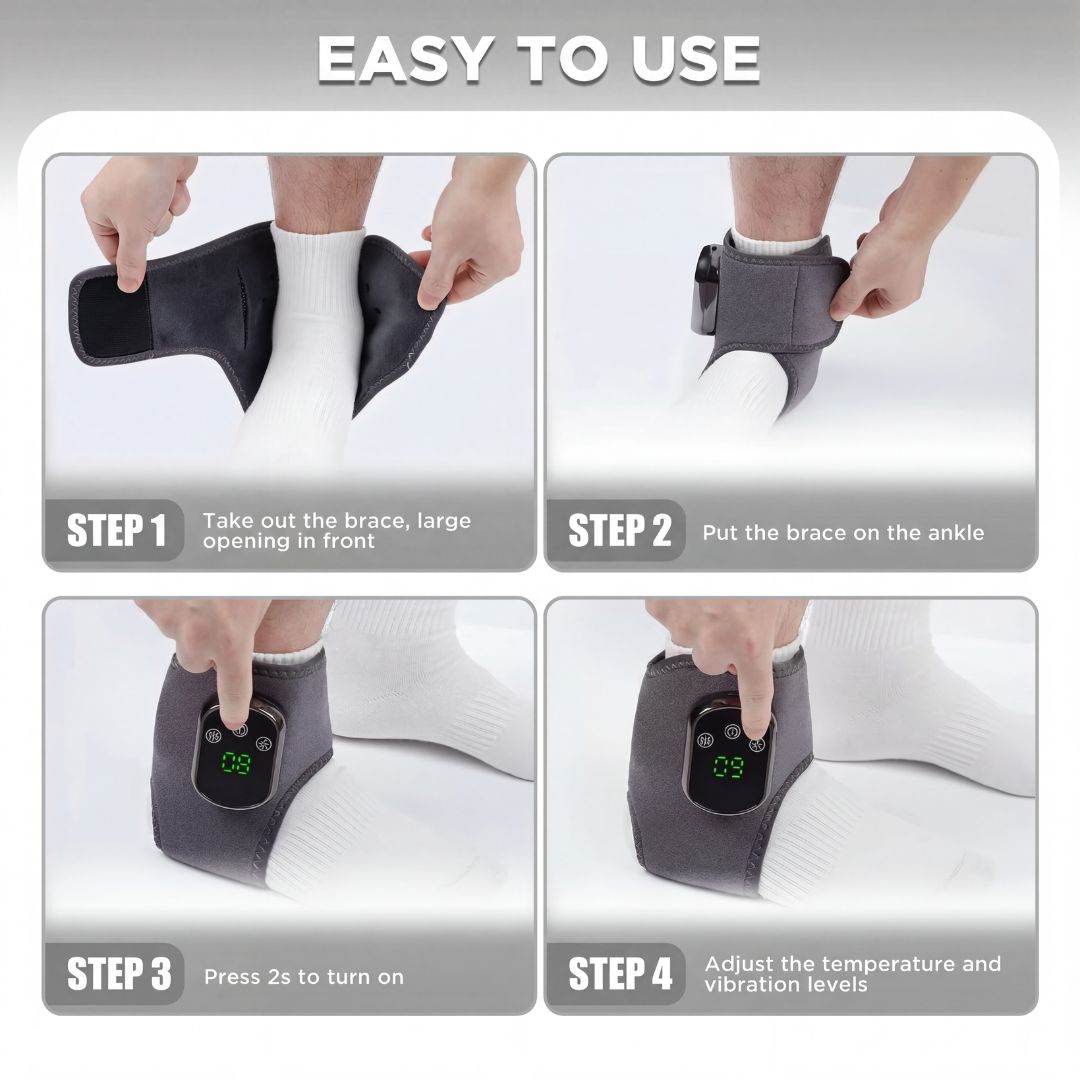 EASY TO USE

STEP 1 Take out the brace, large opening in front

STEP 2 Put the brace on the ankle

09

STEP 3 Press 2s to turn on

09

STEP 4 Adjust the temperature and vibration levels